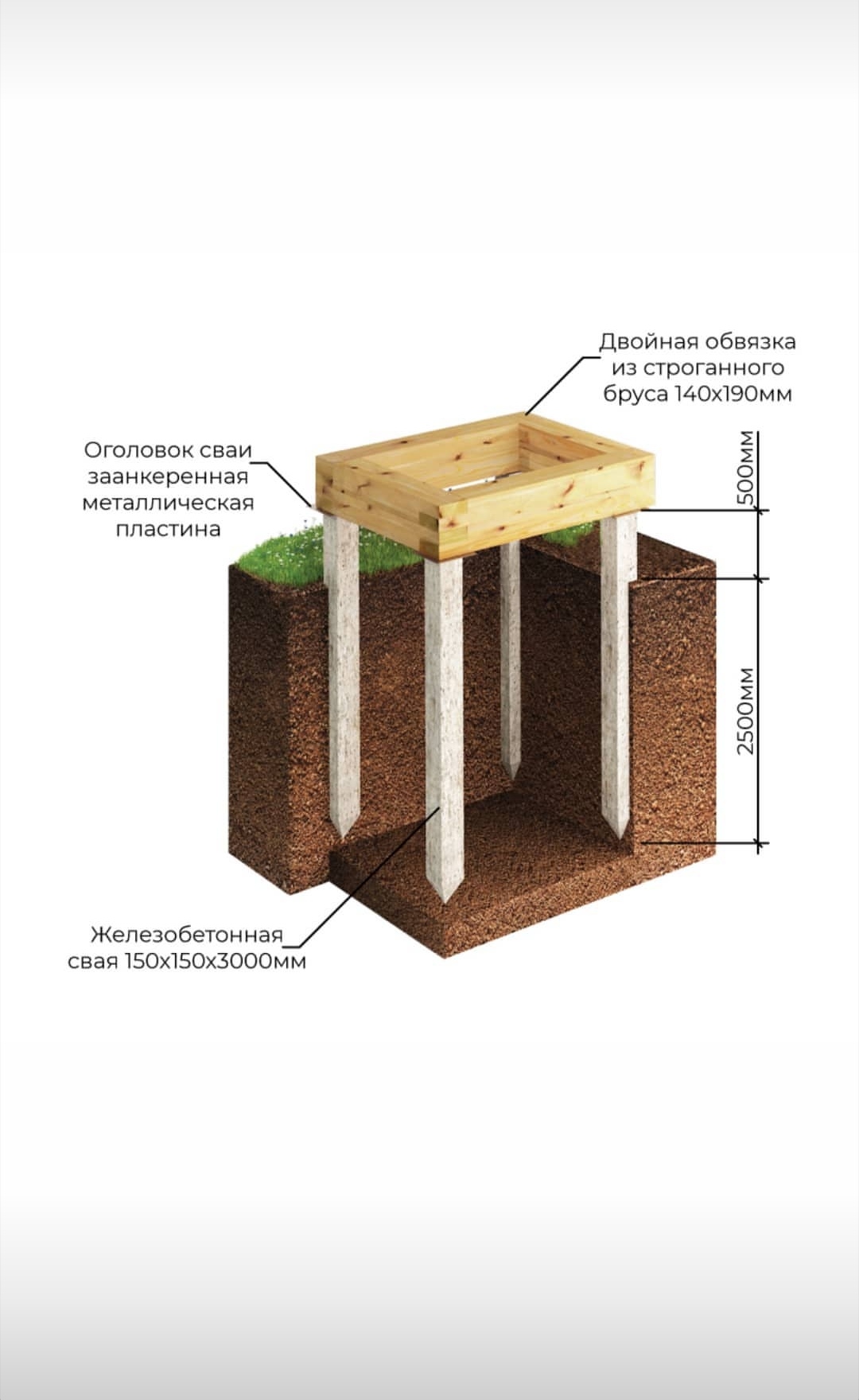 Двойная обвязка из строганного бруса 140х190мм

Оголовок сваи заанкеренная металлическая пластина

500мм

2500мм

Железобетонная свая 150х150х3000мм